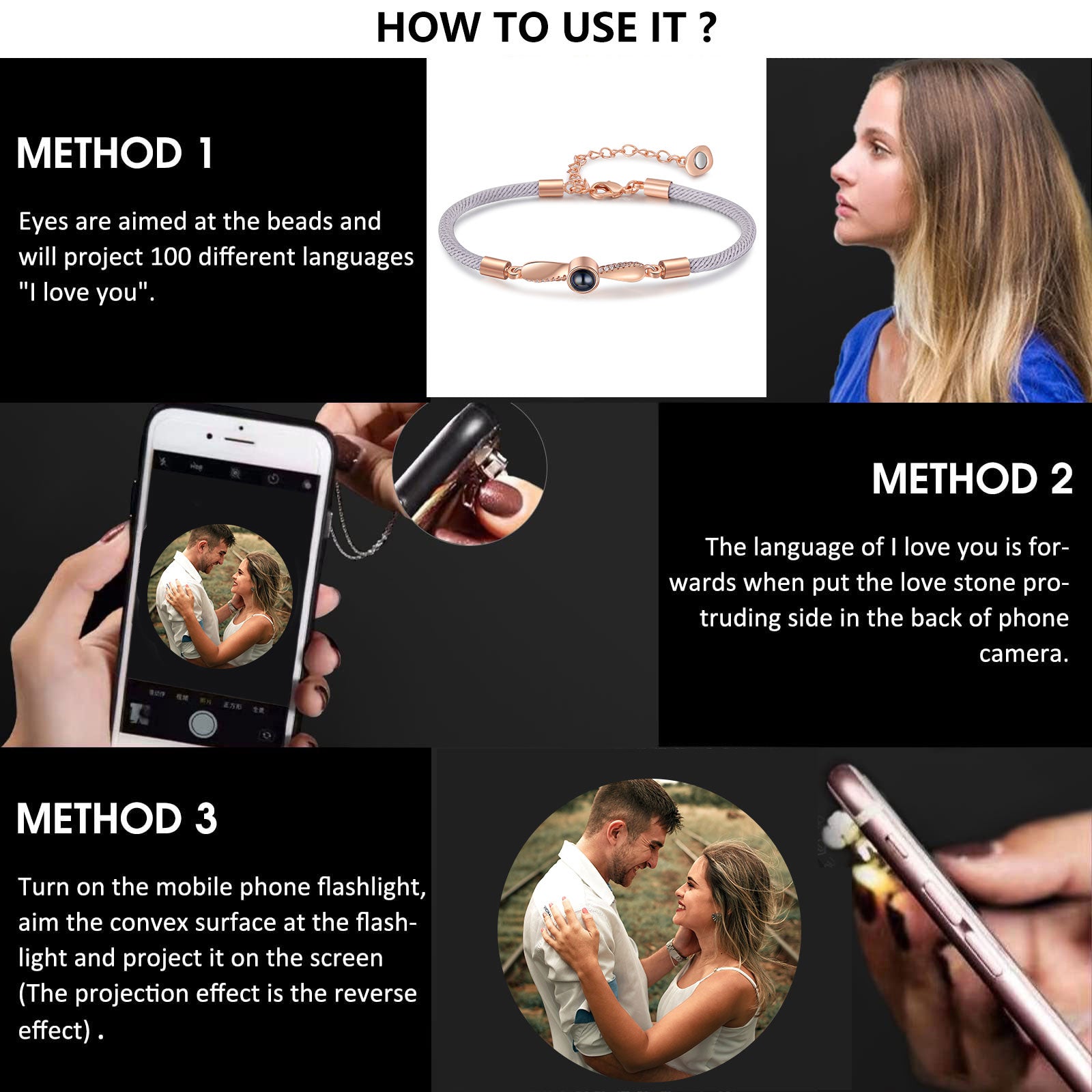 HOW TO USE IT ?

METHOD 1

Eyes are aimed at the beads and will project 100 different languages "I love you".

METHOD 2

The language of I love you is forwards when put the love stone protruding side in the back of phone camera.

METHOD 3

Turn on the mobile phone flashlight, aim the convex surface at the flashlight and project it on the screen (The projection effect is the reverse effect) .